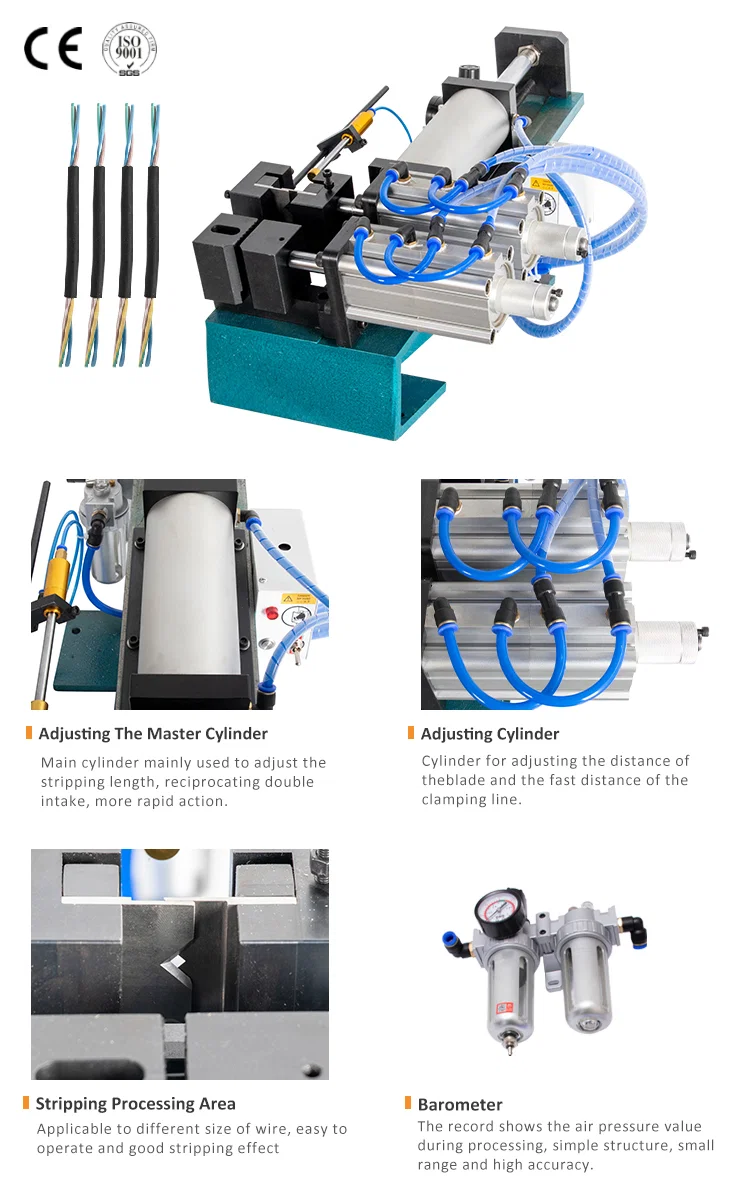 CE

QUALITY ASSURED FIRM
ISO 9001
SGS

Adjusting The Master Cylinder
Main cylinder mainly used to adjust the stripping length, reciprocating double intake, more rapid action.

Adjusting Cylinder
Cylinder for adjusting the distance of theblade and the fast distance of the clamping line.

Stripping Processing Area
Applicable to different size of wire, easy to operate and good stripping effect

Barometer
The record shows the air pressure value during processing, simple structure, small range and high accuracy.